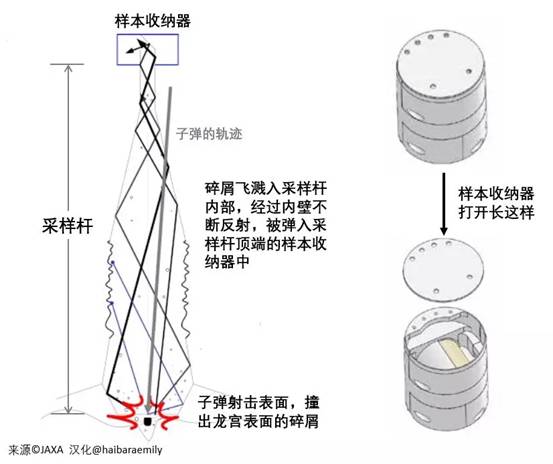 样本收纳器

子弹的轨迹

采样杆

碎屑飞溅入采样杆内部，经过内壁不断反射，被弹入采样杆顶端的样本收纳器中

子弹射击表面，撞出龙宫表面的碎屑

样本收纳器打开长这样

来源©JAXA 汉化@haibaraemily