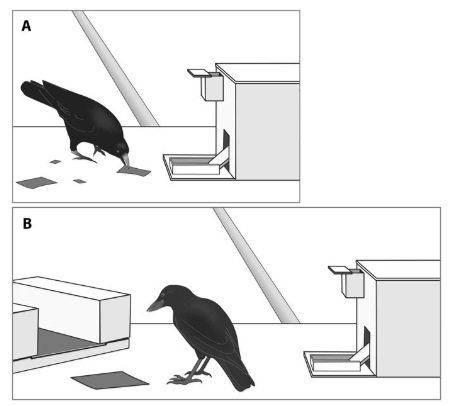 A

B