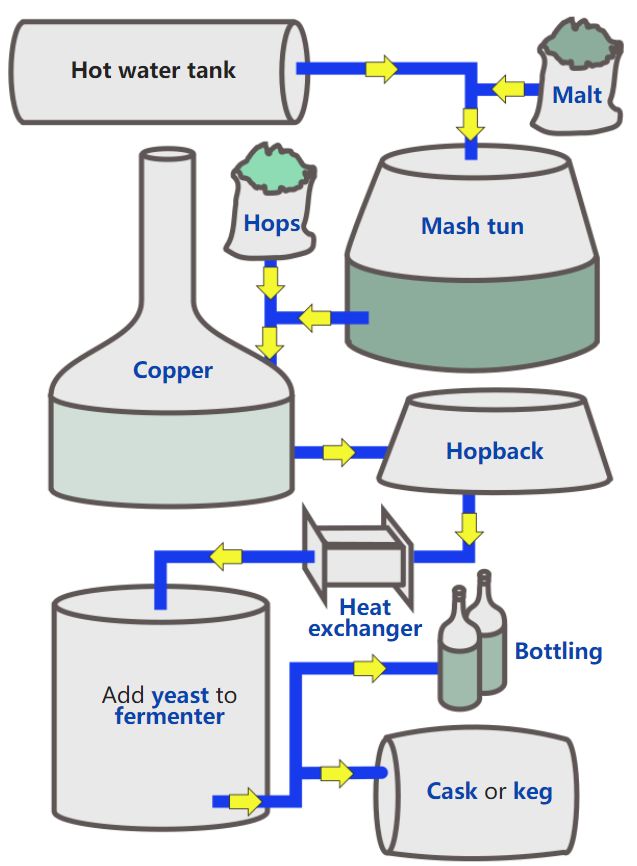 Hot water tank

Malt

Hops

Mash tun

Copper

Hopback

Heat exchanger

Bottling

Add yeast to fermenter

Cask or keg